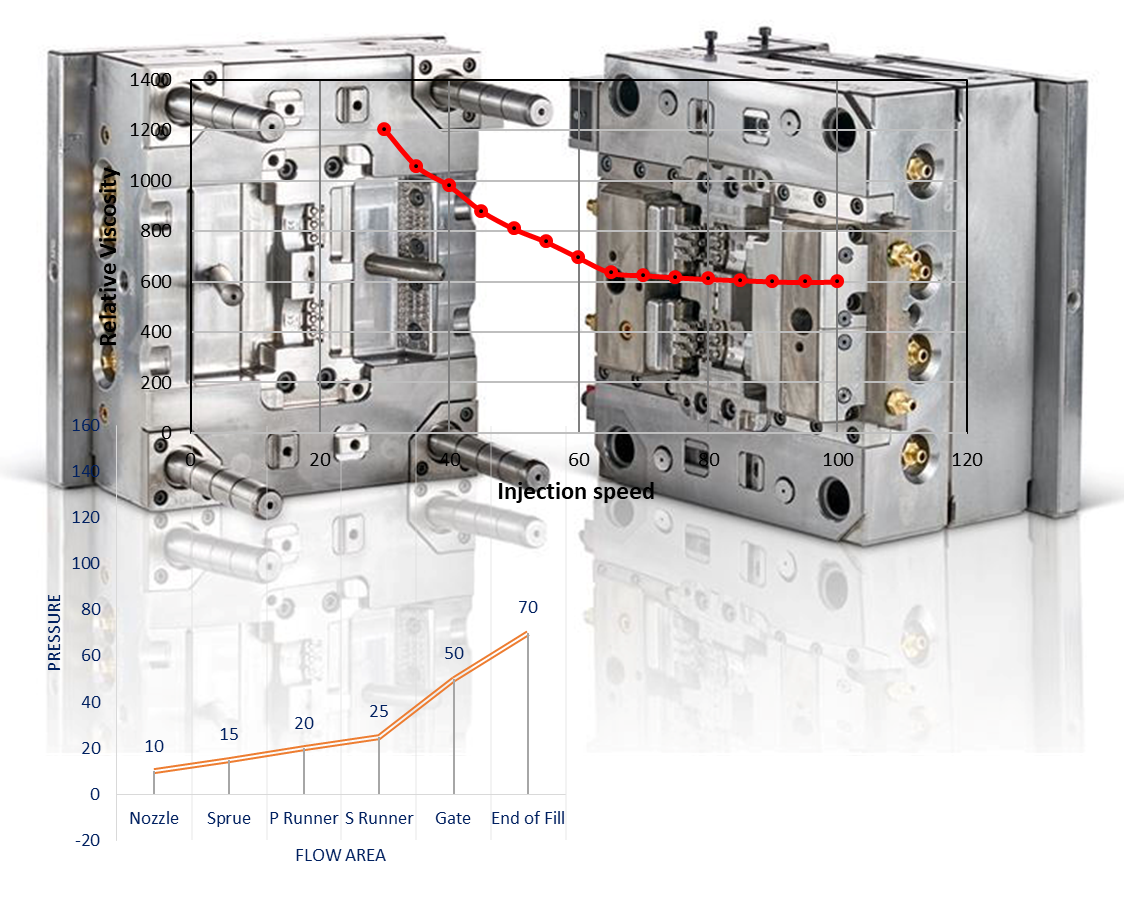 Relative Viscosity

1400
1200
1000
800
600
400
200
0

0 20 40 60 80 100 120

Injection speed

PRESSURE

160
140
120
100
80
60
40
20
0
-20

10
15
20
25
50
70

Nozzle
Sprue
P Runner
S Runner
Gate
End of Fill

FLOW AREA